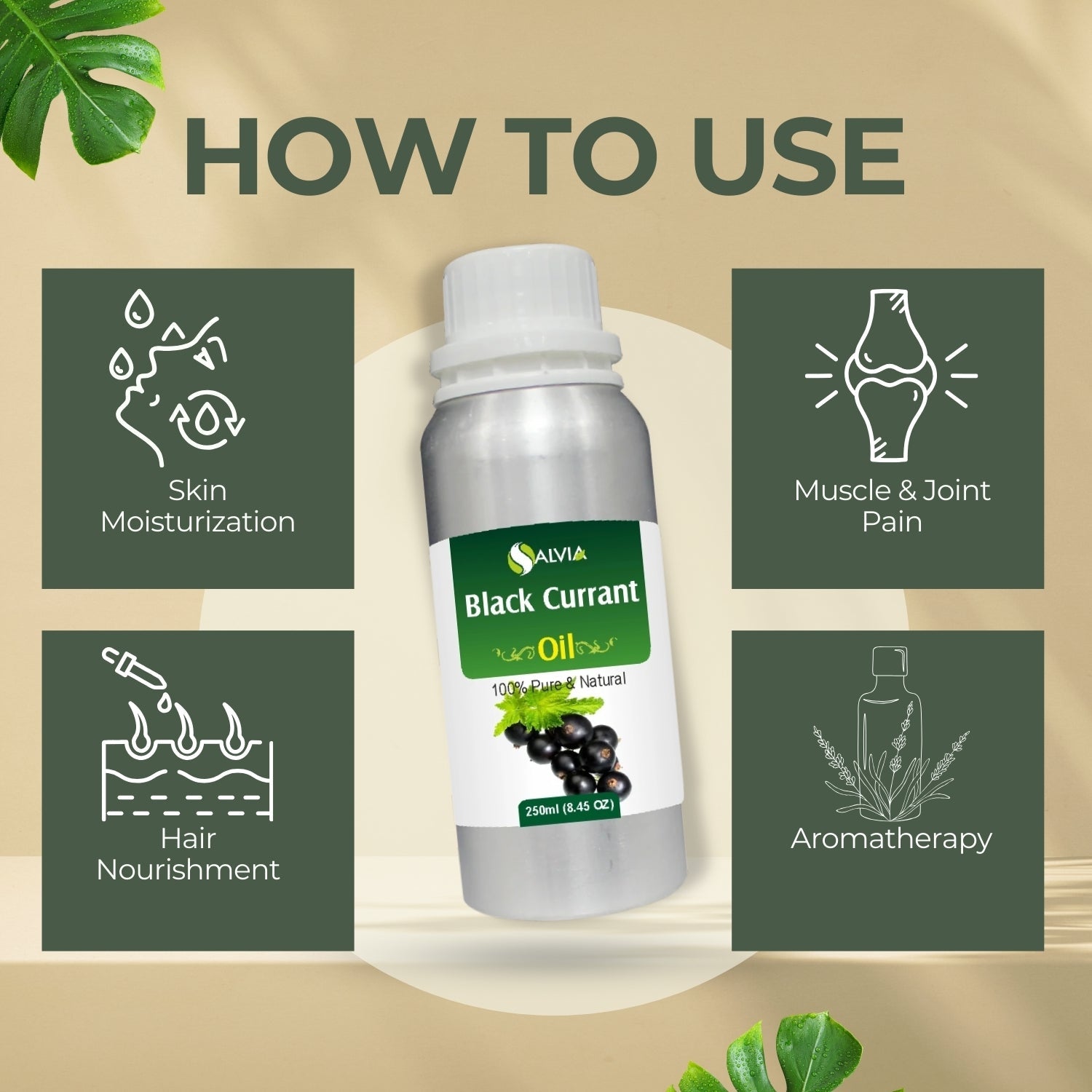 HOW TO USE

Skin Moisturization

Hair Nourishment

SALVIA
Black Currant
Oil
100% Pure & Natural
250ml (8.45 OZ)

Muscle & Joint Pain

Aromatherapy